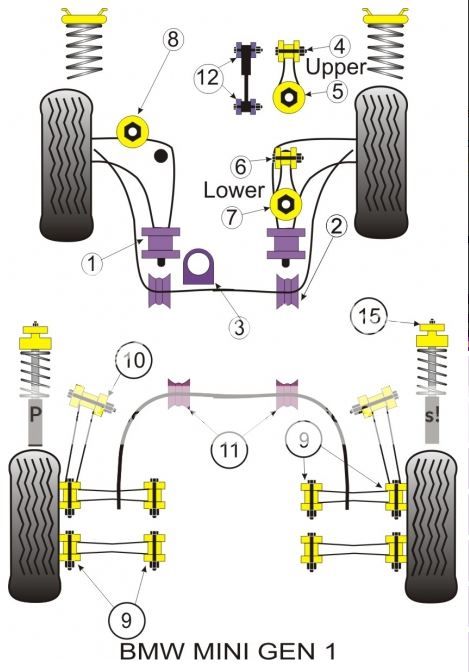 8

12

4
Upper
5

6
Lower
7

1

2

3

15

10

P

s!

11

9

9

BMW MINI GEN 1